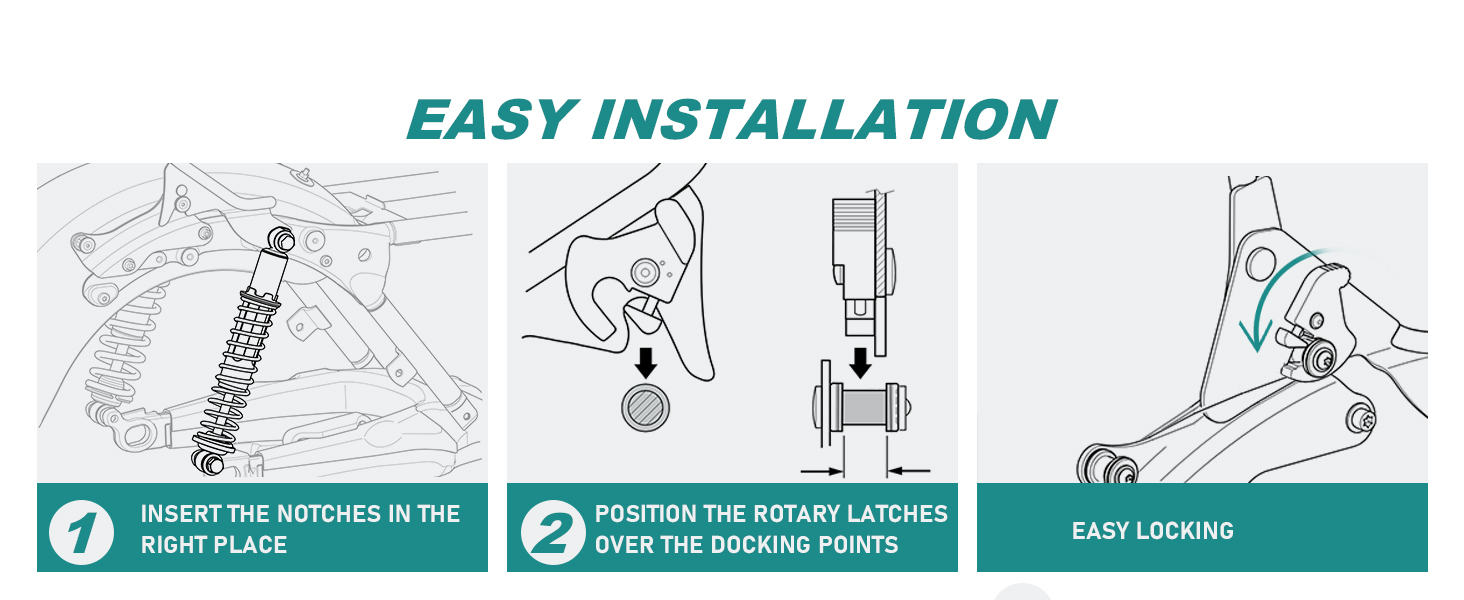 EASY INSTALLATION

1 INSERT THE NOTCHES IN THE RIGHT PLACE

2 POSITION THE ROTARY LATCHES OVER THE DOCKING POINTS

EASY LOCKING