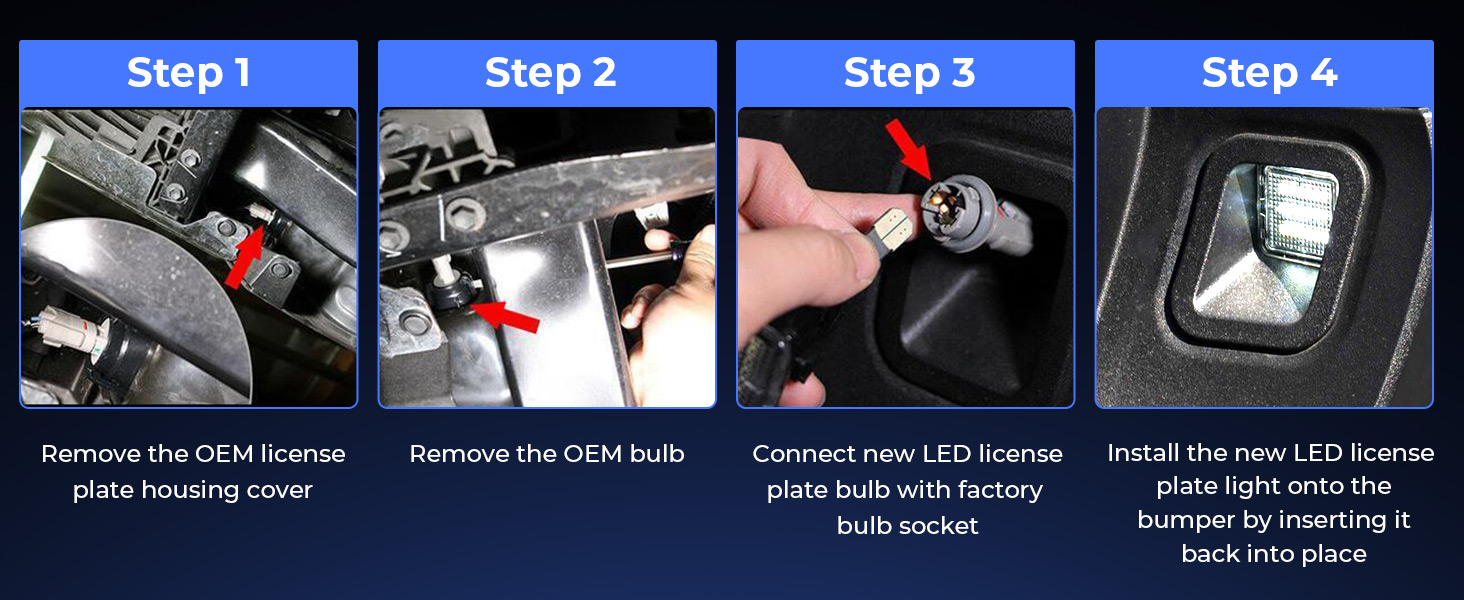 Step 1

Remove the OEM license plate housing cover

Step 2

Remove the OEM bulb

Step 3

Connect new LED license plate bulb with factory bulb socket

Step 4

Install the new LED license plate light onto the bumper by inserting it back into place