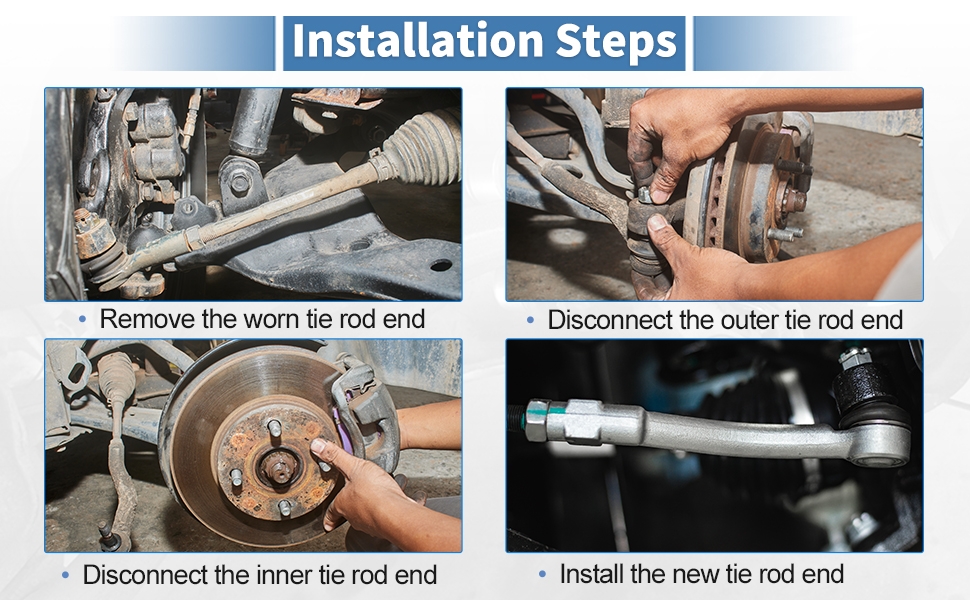 Installation Steps

• Remove the worn tie rod end

• Disconnect the outer tie rod end

• Disconnect the inner tie rod end

• Install the new tie rod end