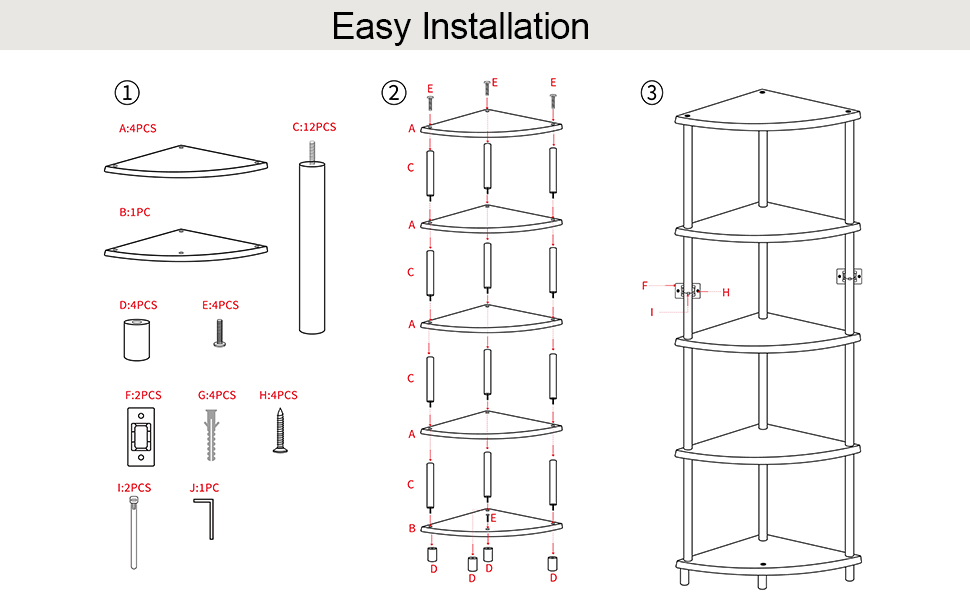 Easy Installation

①

A:4PCS

C:12PCS

B:1PC

D:4PCS

E:4PCS

F:2PCS

G:4PCS

H:4PCS

I:2PCS

J:1PC

②

E E E

A

C

A

C

A

C

A

C

E

B

D D D D

③

F

H

I