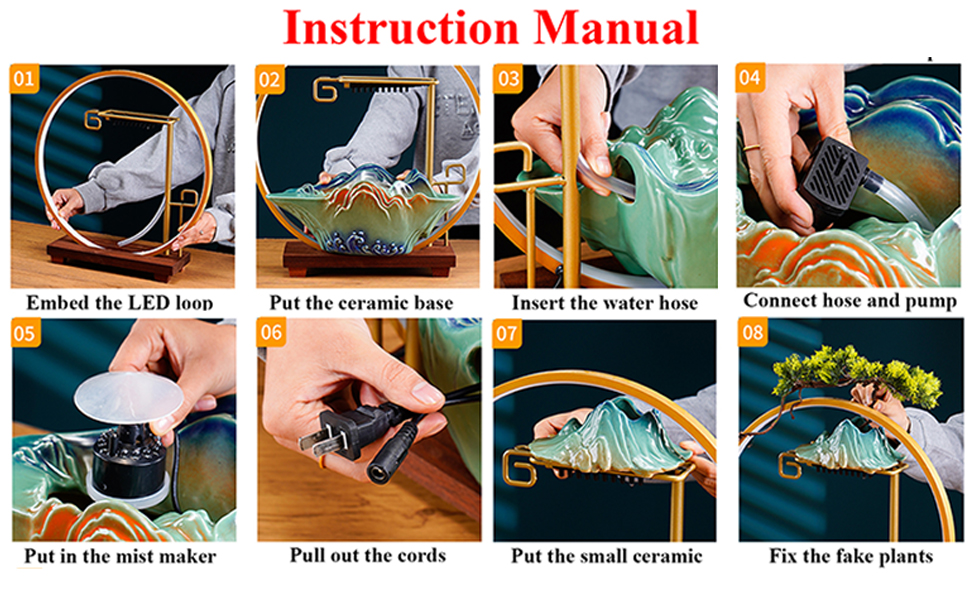 Instruction Manual

01
Embed the LED loop

02
Put the ceramic base

03
Insert the water hose

04
Connect hose and pump

05
Put in the mist maker

06
Pull out the cords

07
Put the small ceramic

08
Fix the fake plants