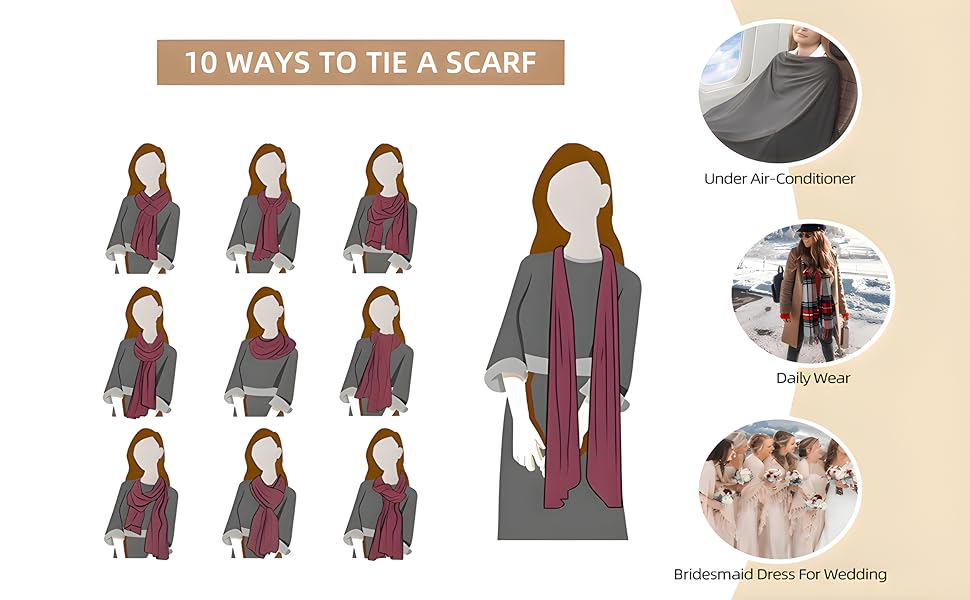 10 WAYS TO TIE A SCARF

Under Air-Conditioner

Daily Wear

Bridesmaid Dress For Wedding