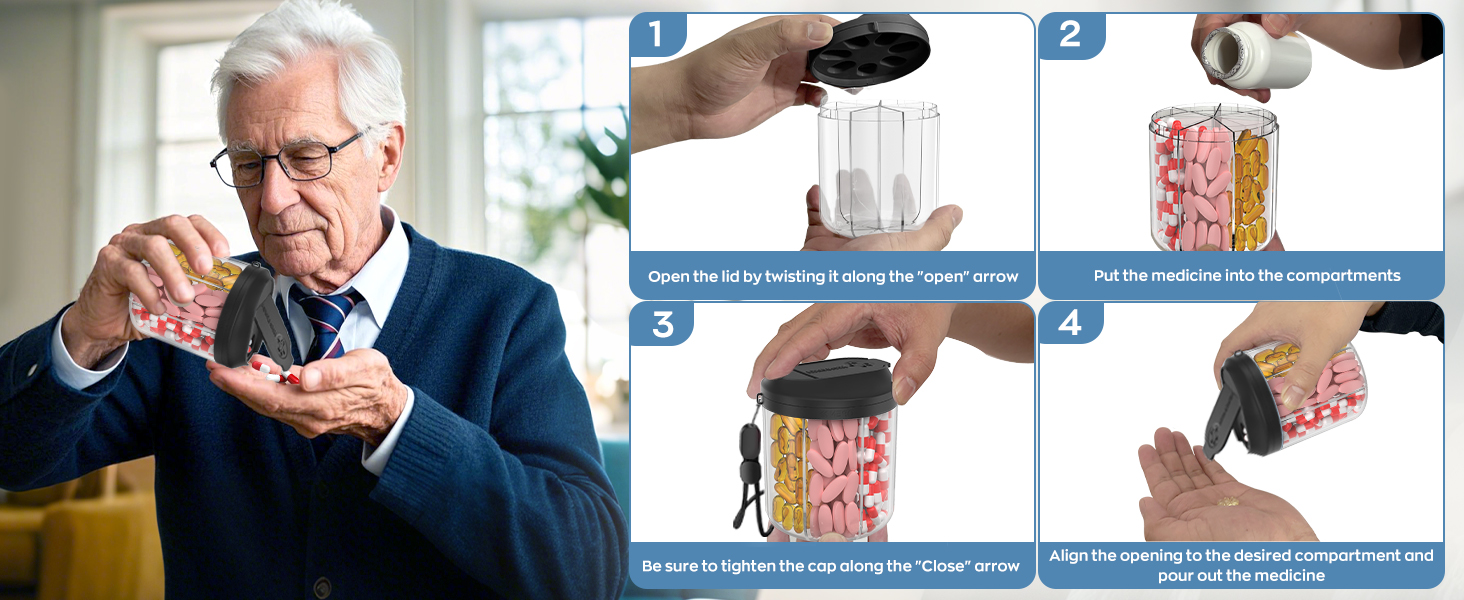 1

Open the lid by twisting it along the "open" arrow

2

Put the medicine into the compartments

3

Be sure to tighten the cap along the "Close" arrow

4

Align the opening to the desired compartment and pour out the medicine