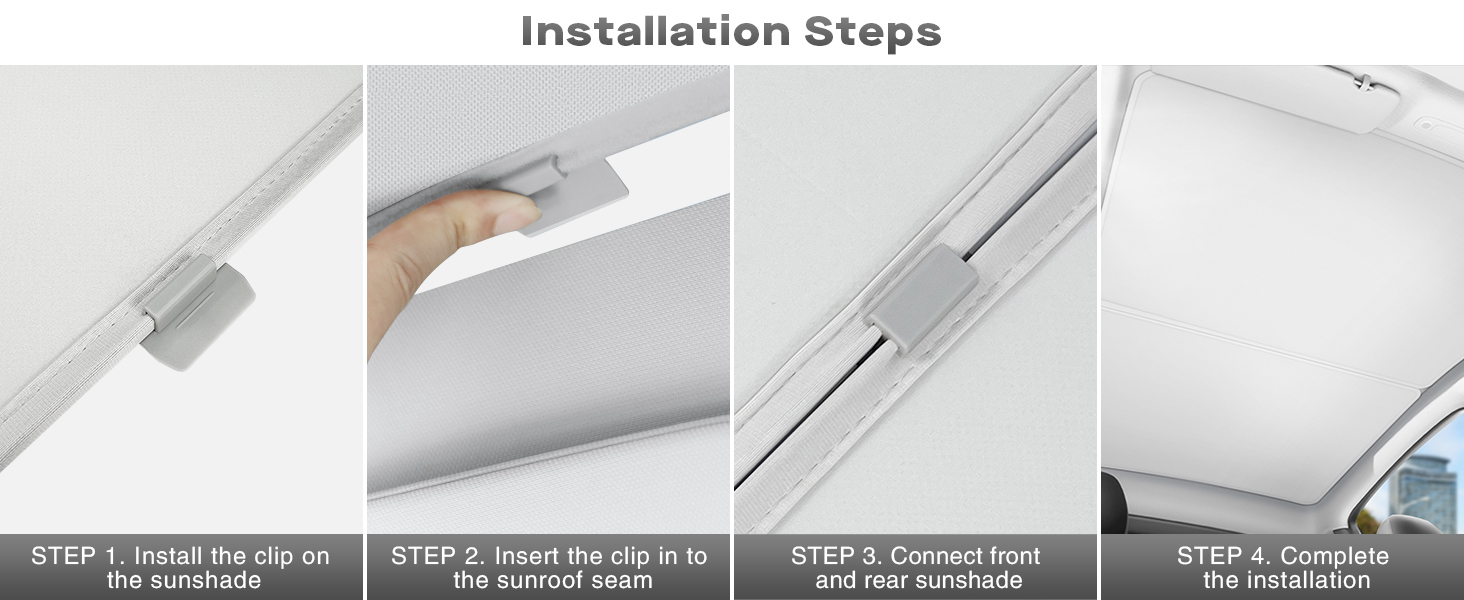 Installation Steps

STEP 1. Install the clip on the sunshade

STEP 2. Insert the clip in to the sunroof seam

STEP 3. Connect front and rear sunshade

STEP 4. Complete the installation