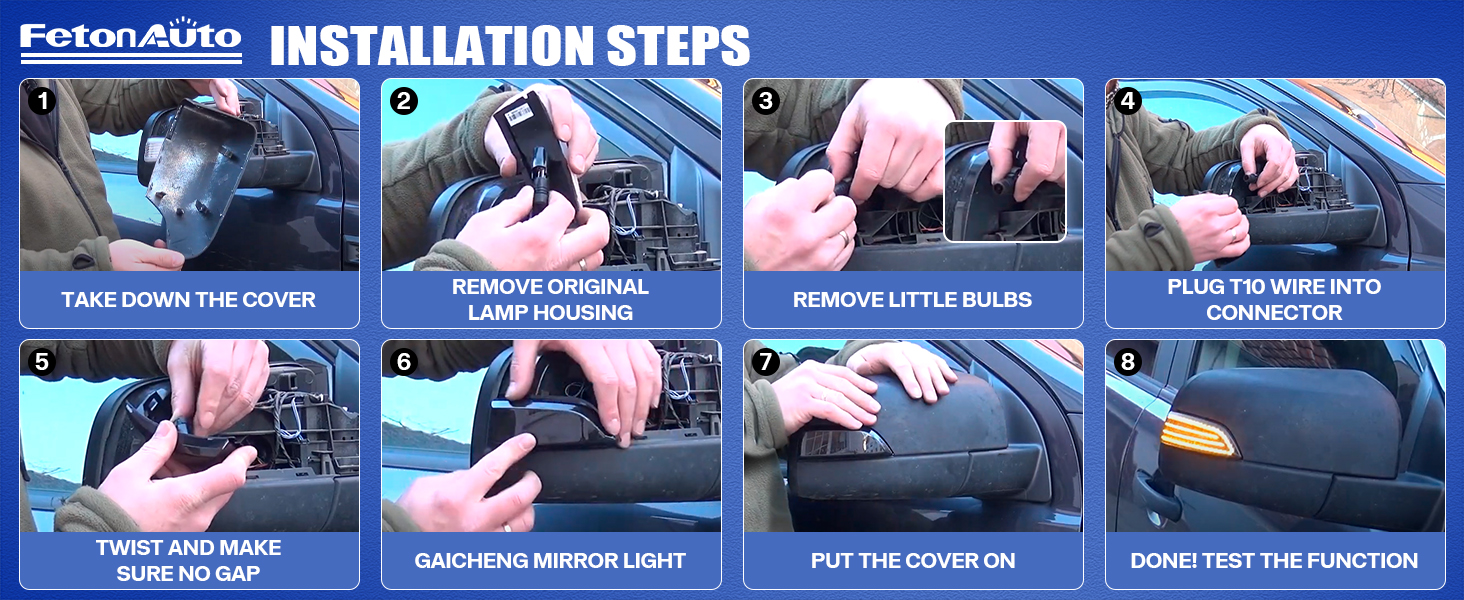 FetonAuto

INSTALLATION STEPS

1

TAKE DOWN THE COVER

2

REMOVE ORIGINAL LAMP HOUSING

3

REMOVE LITTLE BULBS

4

PLUG T10 WIRE INTO CONNECTOR

5

TWIST AND MAKE SURE NO GAP

6

GAICHENG MIRROR LIGHT

7

PUT THE COVER ON

8

DONE! TEST THE FUNCTION