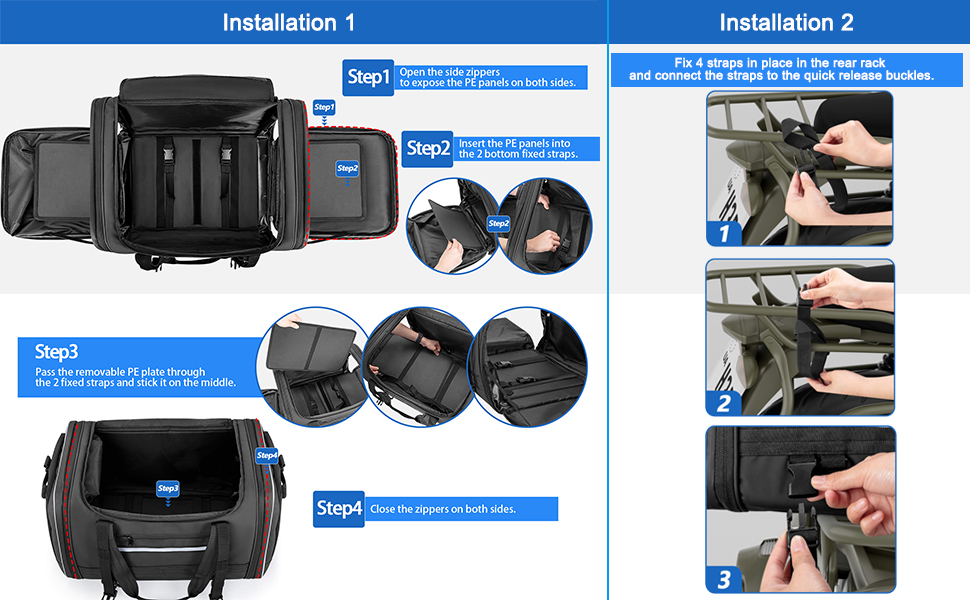 Installation 1

Step1 Open the side zippers to expose the PE panels on both sides.

Step1

Step2 Insert the PE panels into the 2 bottom fixed straps.

Step2

Step2

Step3
Pass the removable PE plate through the 2 fixed straps and stick it on the middle.

Step4

Step3

Step4 Close the zippers on both sides.

Installation 2

Fix 4 straps in place in the rear rack and connect the straps to the quick release buckles.

1

2

3