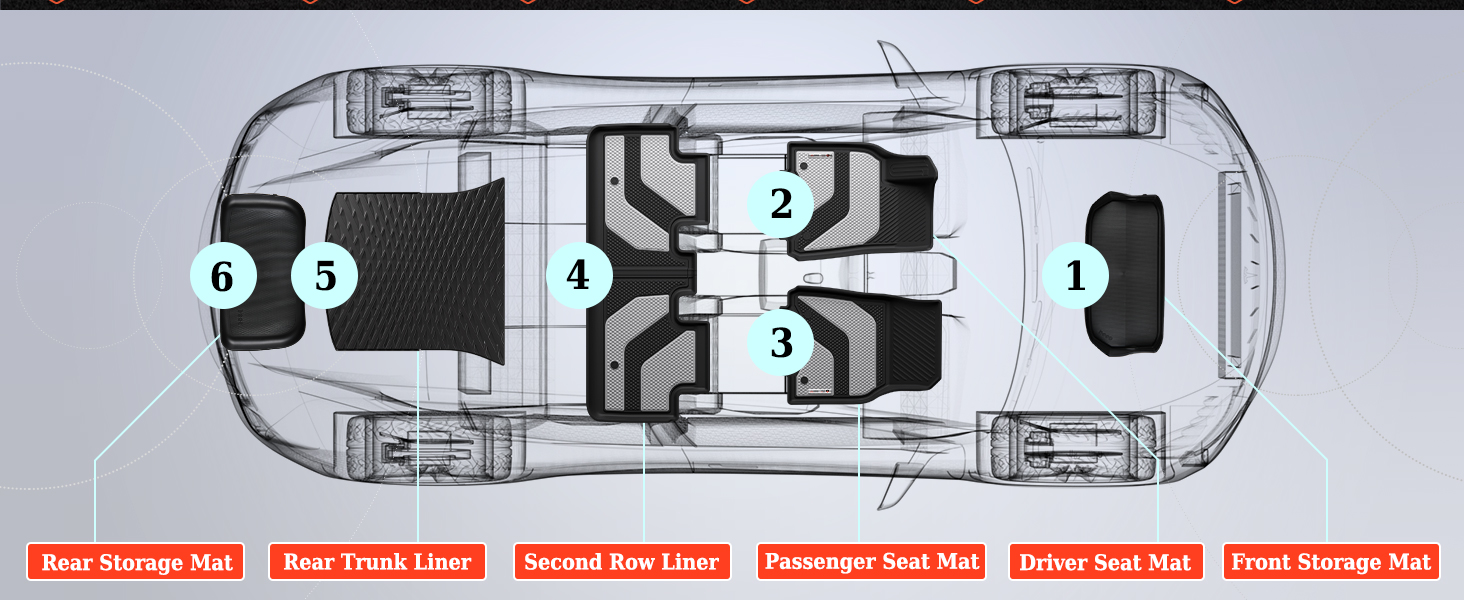 6
5
4
2
3
1

Rear Storage Mat
Rear Trunk Liner
Second Row Liner
Passenger Seat Mat
Driver Seat Mat
Front Storage Mat