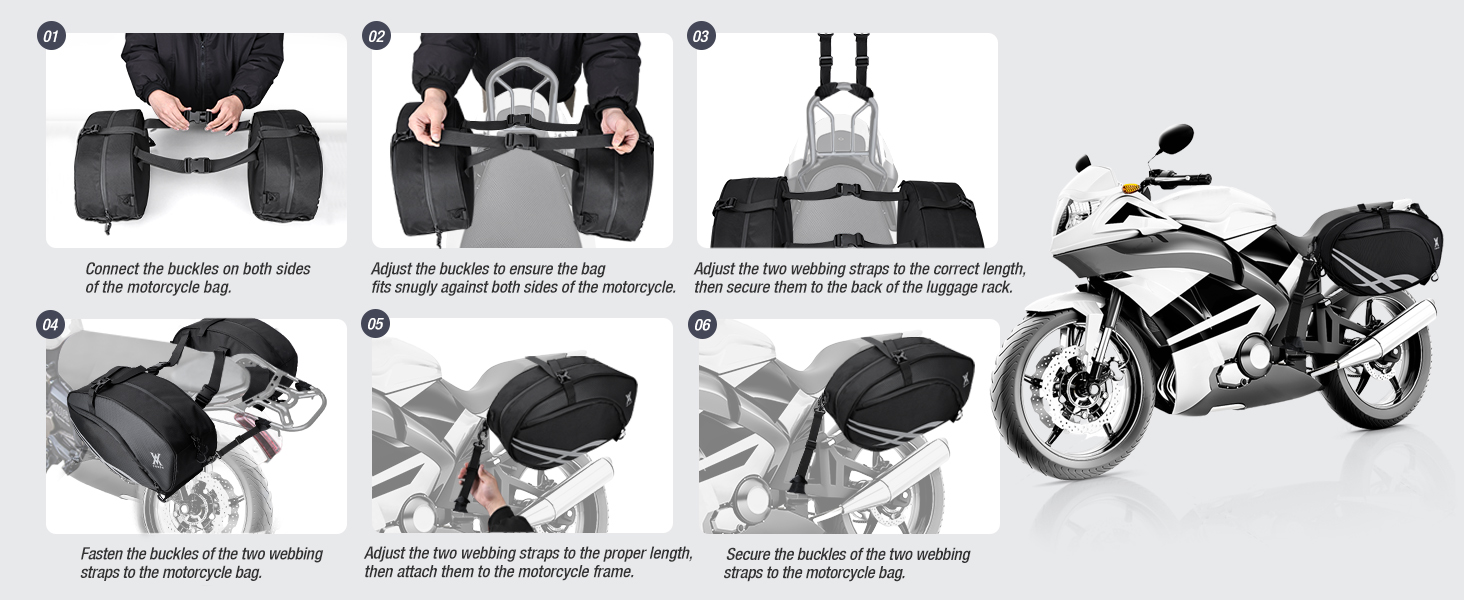 01

Connect the buckles on both sides of the motorcycle bag.

02

Adjust the buckles to ensure the bag fits snugly against both sides of the motorcycle.

03

Adjust the two webbing straps to the correct length, then secure them to the back of the luggage rack.

04

Fasten the buckles of the two webbing straps to the motorcycle bag.

05

Adjust the two webbing straps to the proper length, then attach them to the motorcycle frame.

06

Secure the buckles of the two webbing straps to the motorcycle bag.