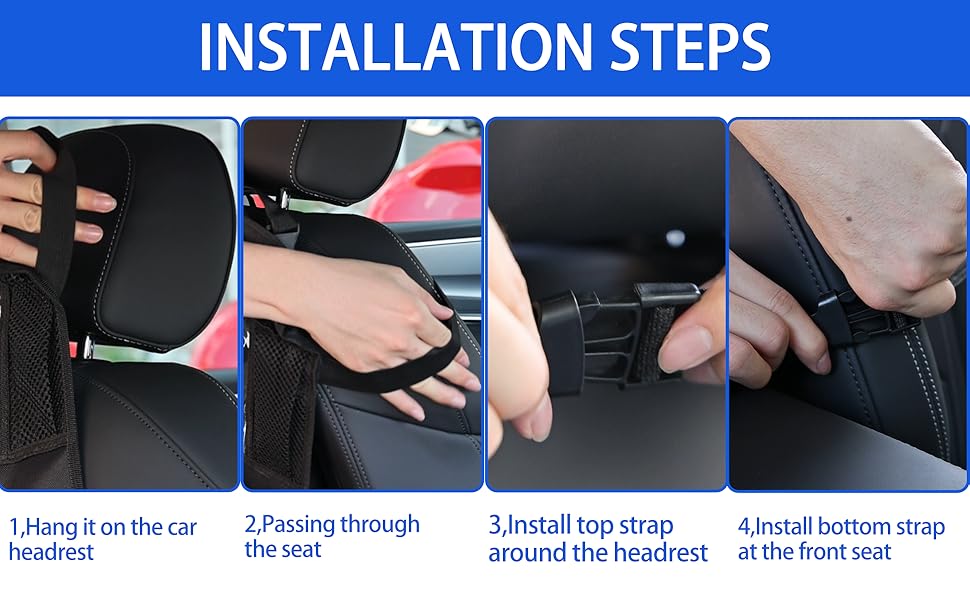 INSTALLATION STEPS

1,Hang it on the car headrest

2,Passing through the seat

3,Install top strap around the headrest

4,Install bottom strap at the front seat