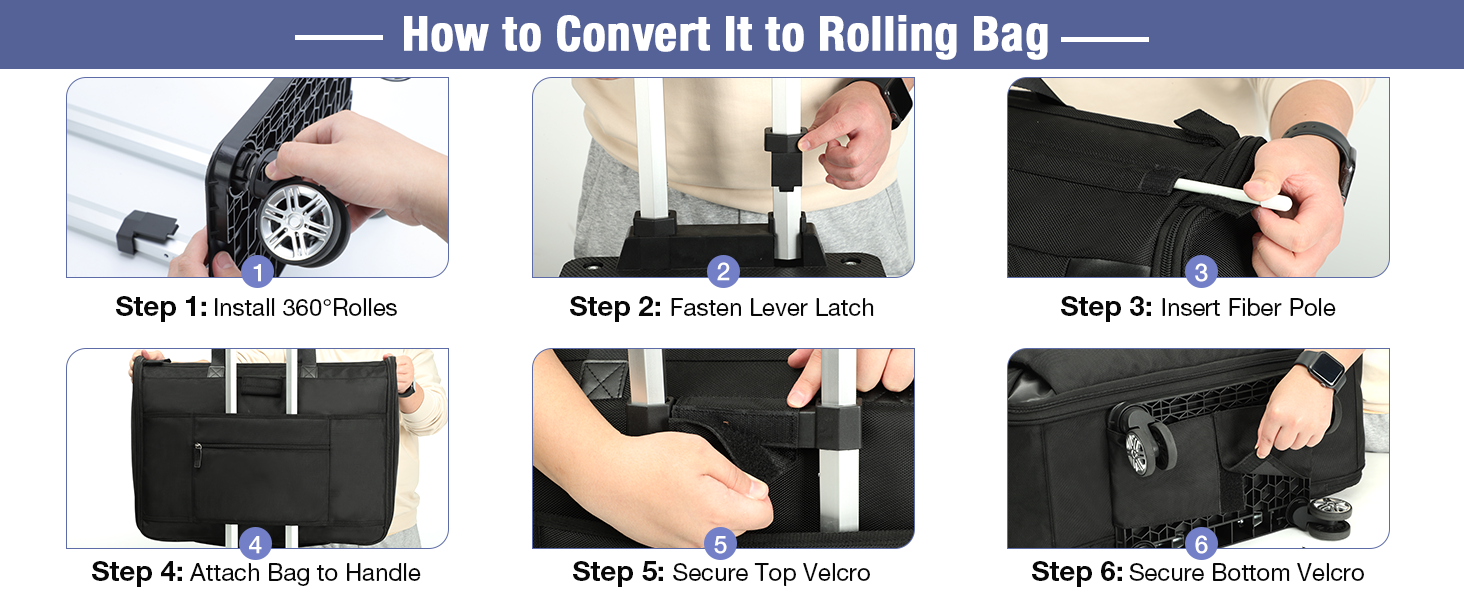 How to Convert It to Rolling Bag

1

Step 1: Install 360°Rolles

2

Step 2: Fasten Lever Latch

3

Step 3: Insert Fiber Pole

4

Step 4: Attach Bag to Handle

5

Step 5: Secure Top Velcro

6

Step 6: Secure Bottom Velcro