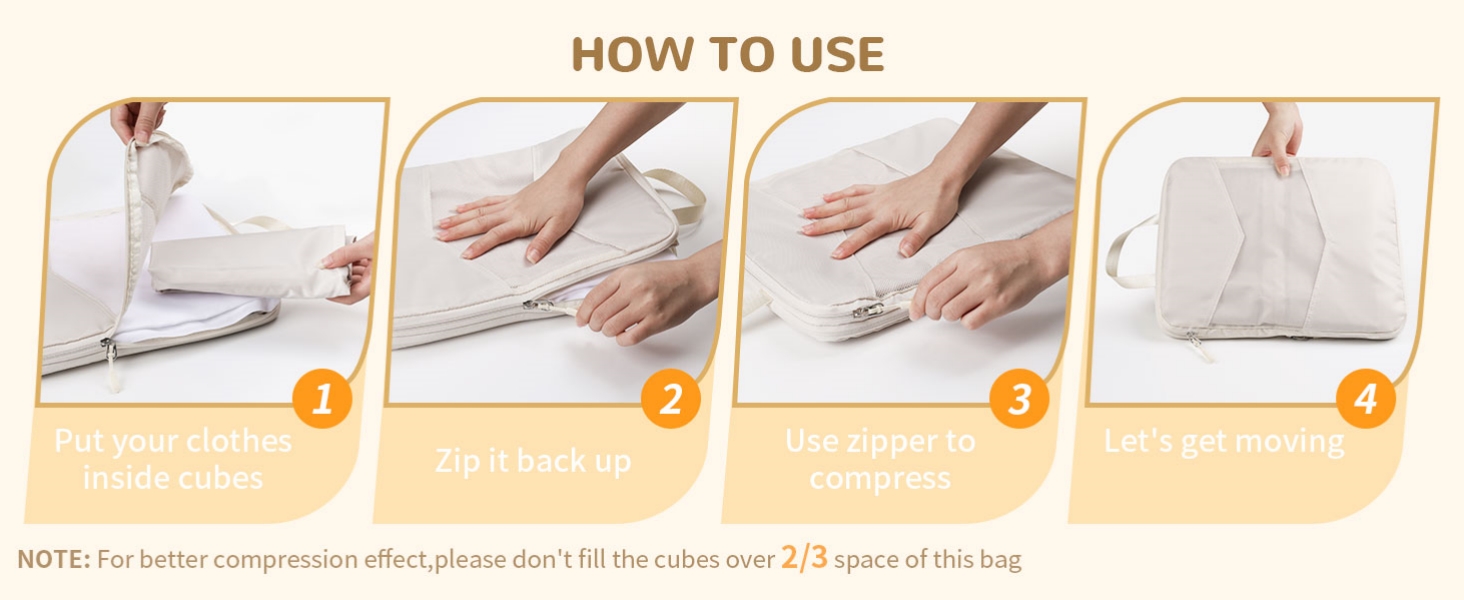 HOW TO USE

1
Put your clothes inside cubes

2
Zip it back up

3
Use zipper to compress

4
Let's get moving

NOTE: For better compression effect,please don't fill the cubes over 2/3 space of this bag