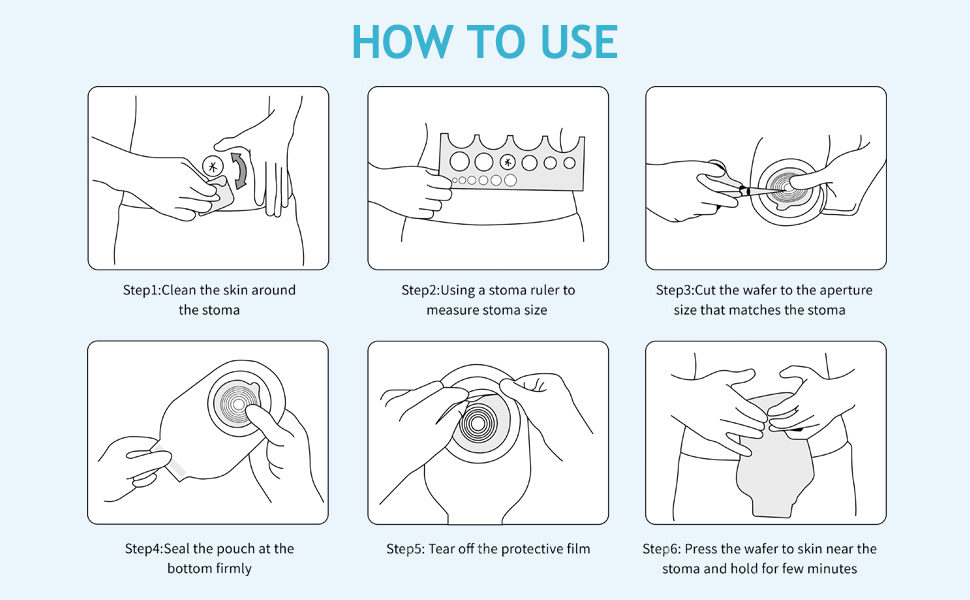 HOW TO USE

Step1:Clean the skin around the stoma

Step2:Using a stoma ruler to measure stoma size

Step3:Cut the wafer to the aperture size that matches the stoma

Step4:Seal the pouch at the bottom firmly

Step5: Tear off the protective film

Step6: Press the wafer to skin near the stoma and hold for few minutes