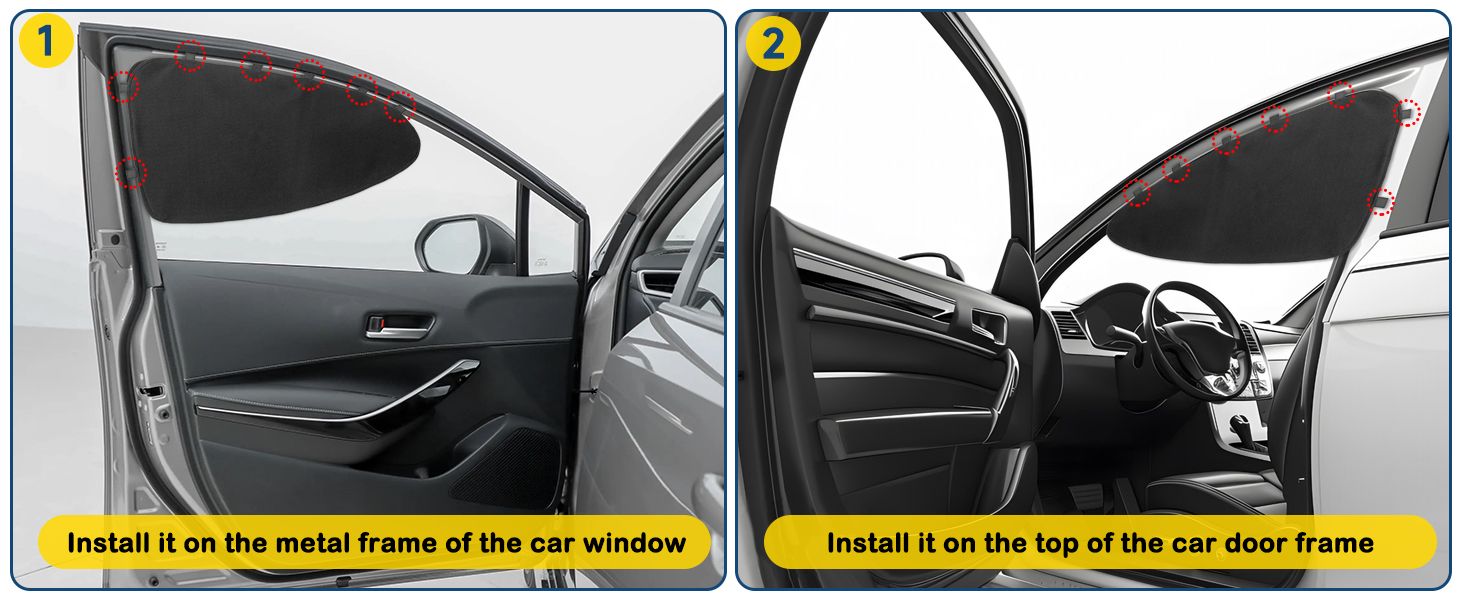 1

Install it on the metal frame of the car window

2

Install it on the top of the car door frame