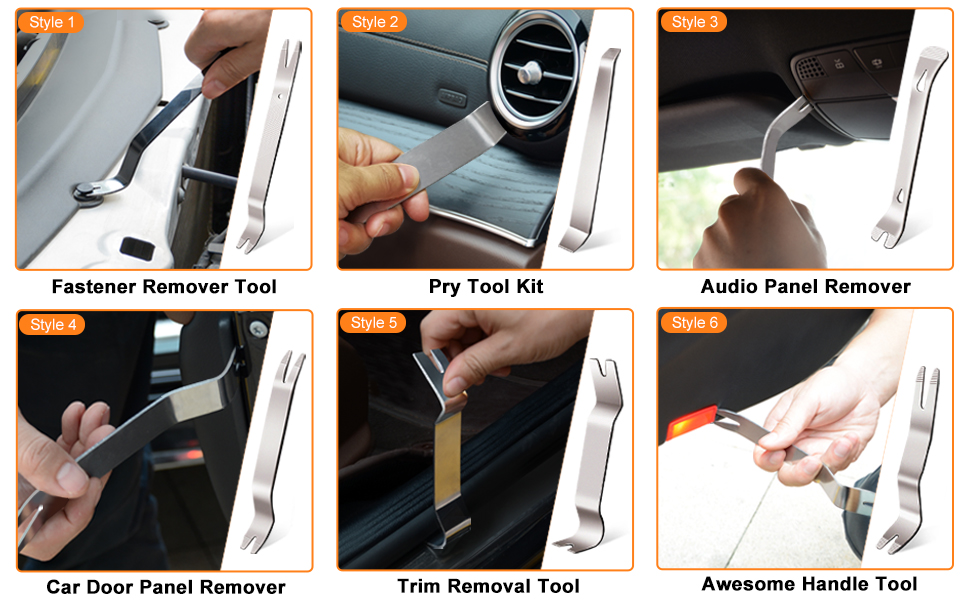 Style 1
Fastener Remover Tool

Style 2
Pry Tool Kit

Style 3
Audio Panel Remover

Style 4
Car Door Panel Remover

Style 5
Trim Removal Tool

Style 6
Awesome Handle Tool