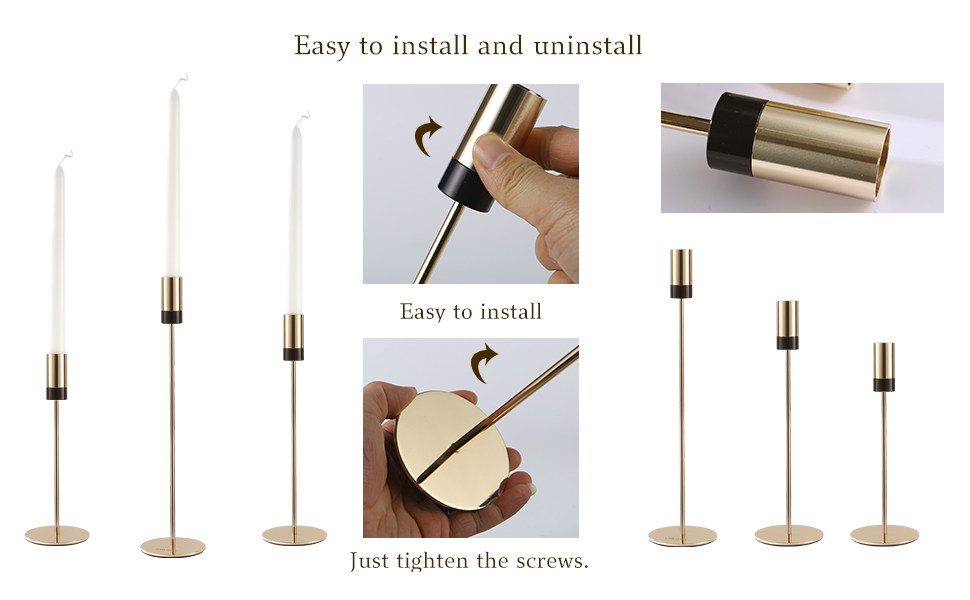 Easy to install and uninstall

Easy to install

Just tighten the screws.