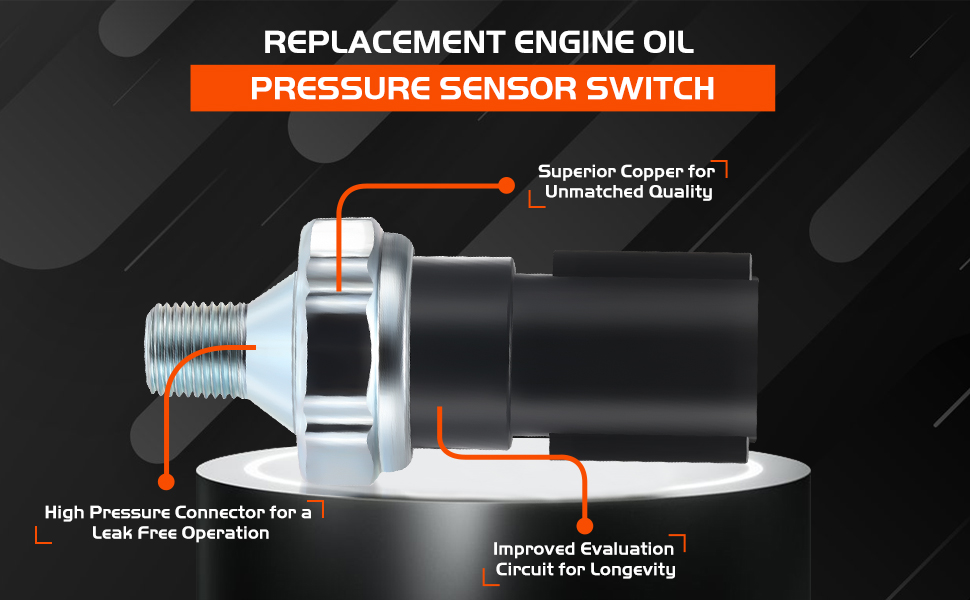 REPLACEMENT ENGINE OIL
PRESSURE SENSOR SWITCH

Superior Copper for Unmatched Quality

High Pressure Connector for a Leak Free Operation

Improved Evaluation Circuit for Longevity