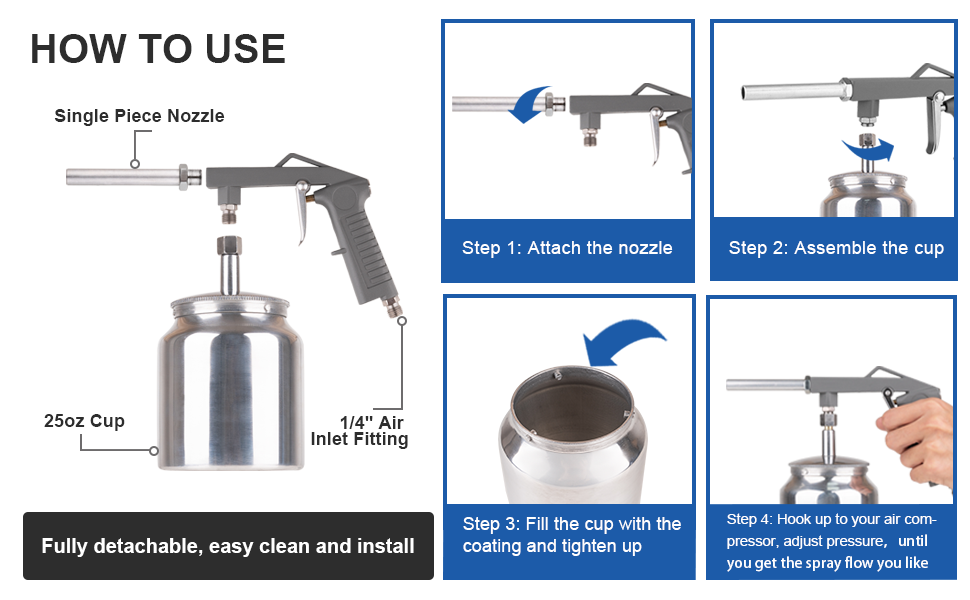 HOW TO USE

Single Piece Nozzle

25oz Cup

1/4" Air Inlet Fitting

Fully detachable, easy clean and install

Step 1: Attach the nozzle

Step 2: Assemble the cup

Step 3: Fill the cup with the coating and tighten up

Step 4: Hook up to your air compressor, adjust pressure, until you get the spray flow you like