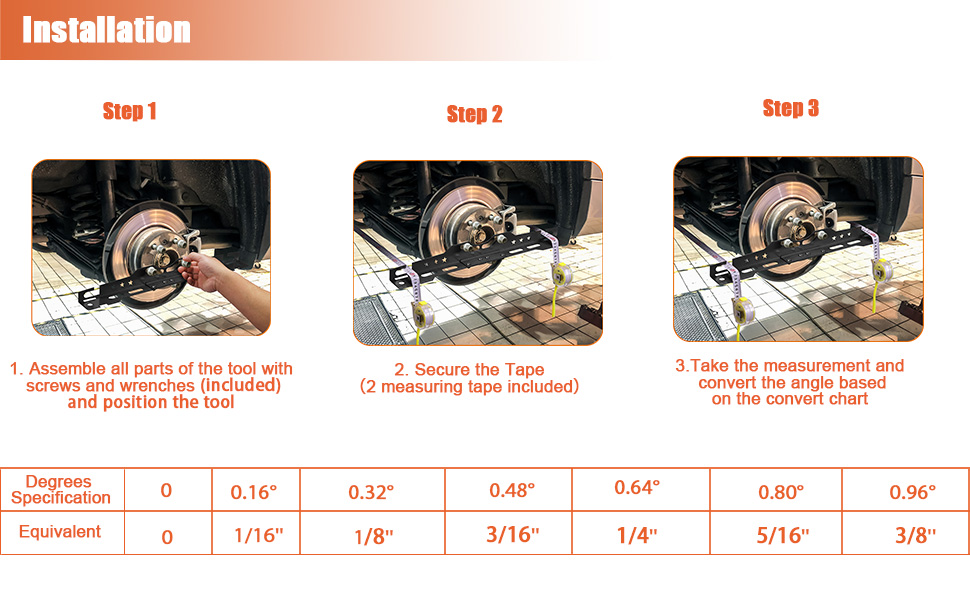 Installation

Step 1

1. Assemble all parts of the tool with screws and wrenches (included) and position the tool

Step 2

2. Secure the Tape (2 measuring tape included)

Step 3

3.Take the measurement and convert the angle based on the convert chart

| Degrees Specification | 0 | 0.16° | 0.32° | 0.48° | 0.64° | 0.80° | 0.96° |
|---|---|---|---|---|---|---|---|
| Equivalent | 0 | 1/16'' | 1/8'' | 3/16'' | 1/4'' | 5/16'' | 3/8'' |