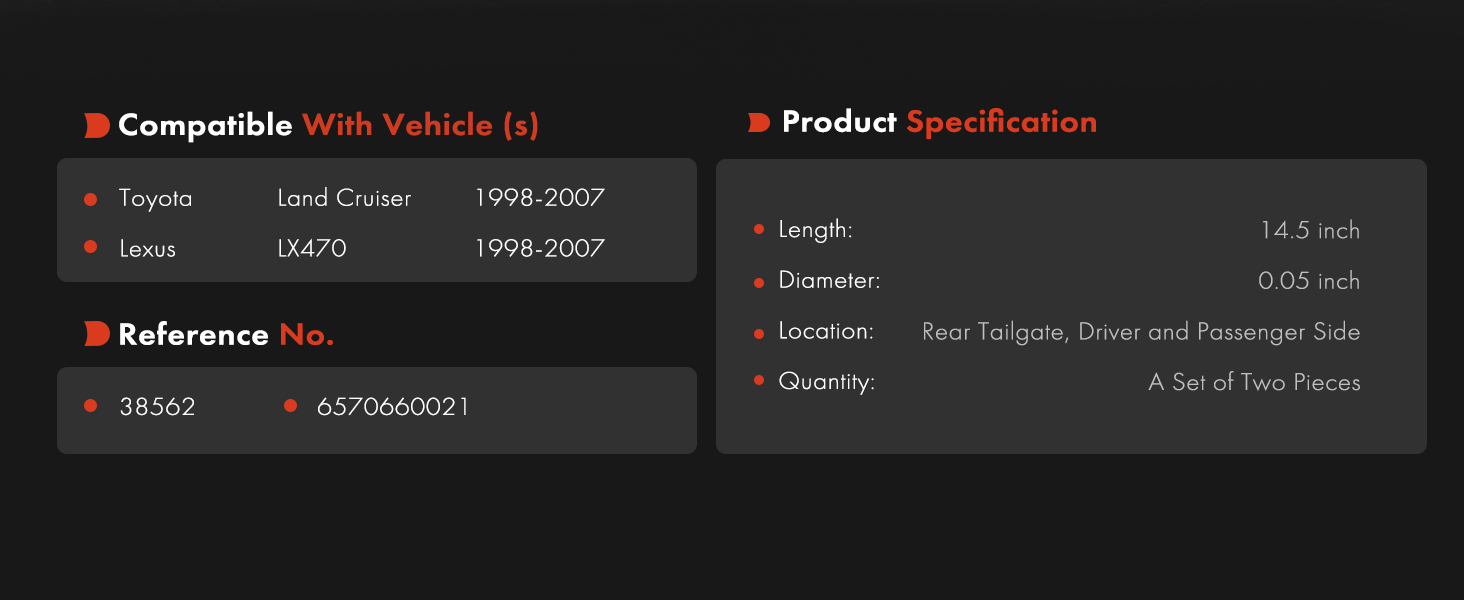 Compatible With Vehicle (s)

• Toyota Land Cruiser 1998-2007
• Lexus LX470 1998-2007

Reference No.

• 38562 • 6570660021

Product Specification

• Length: 14.5 inch
• Diameter: 0.05 inch
• Location: Rear Tailgate, Driver and Passenger Side
• Quantity: A Set of Two Pieces