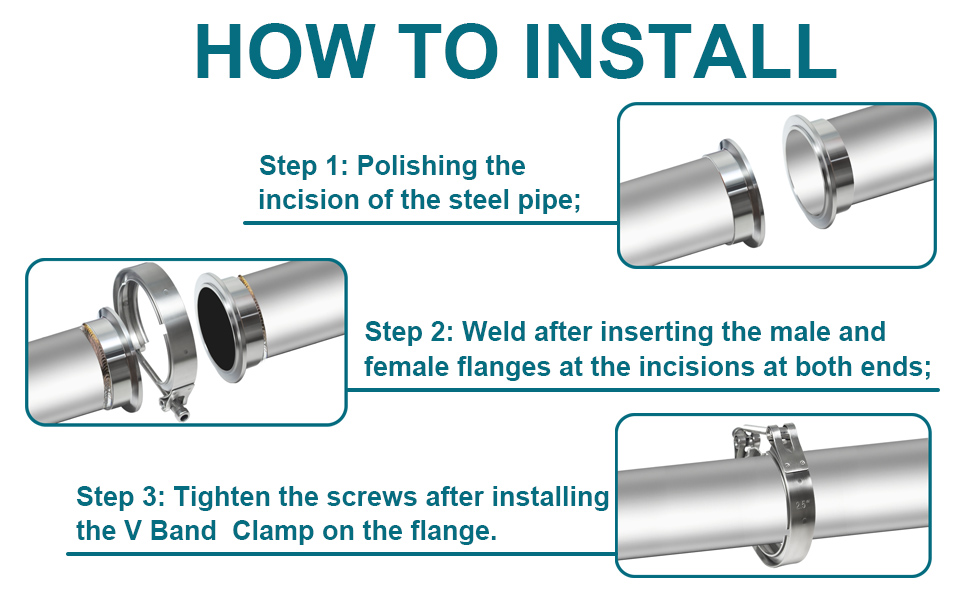 HOW TO INSTALL

Step 1: Polishing the incision of the steel pipe;

Step 2: Weld after inserting the male and female flanges at the incisions at both ends;

Step 3: Tighten the screws after installing the V Band Clamp on the flange.

2.5"